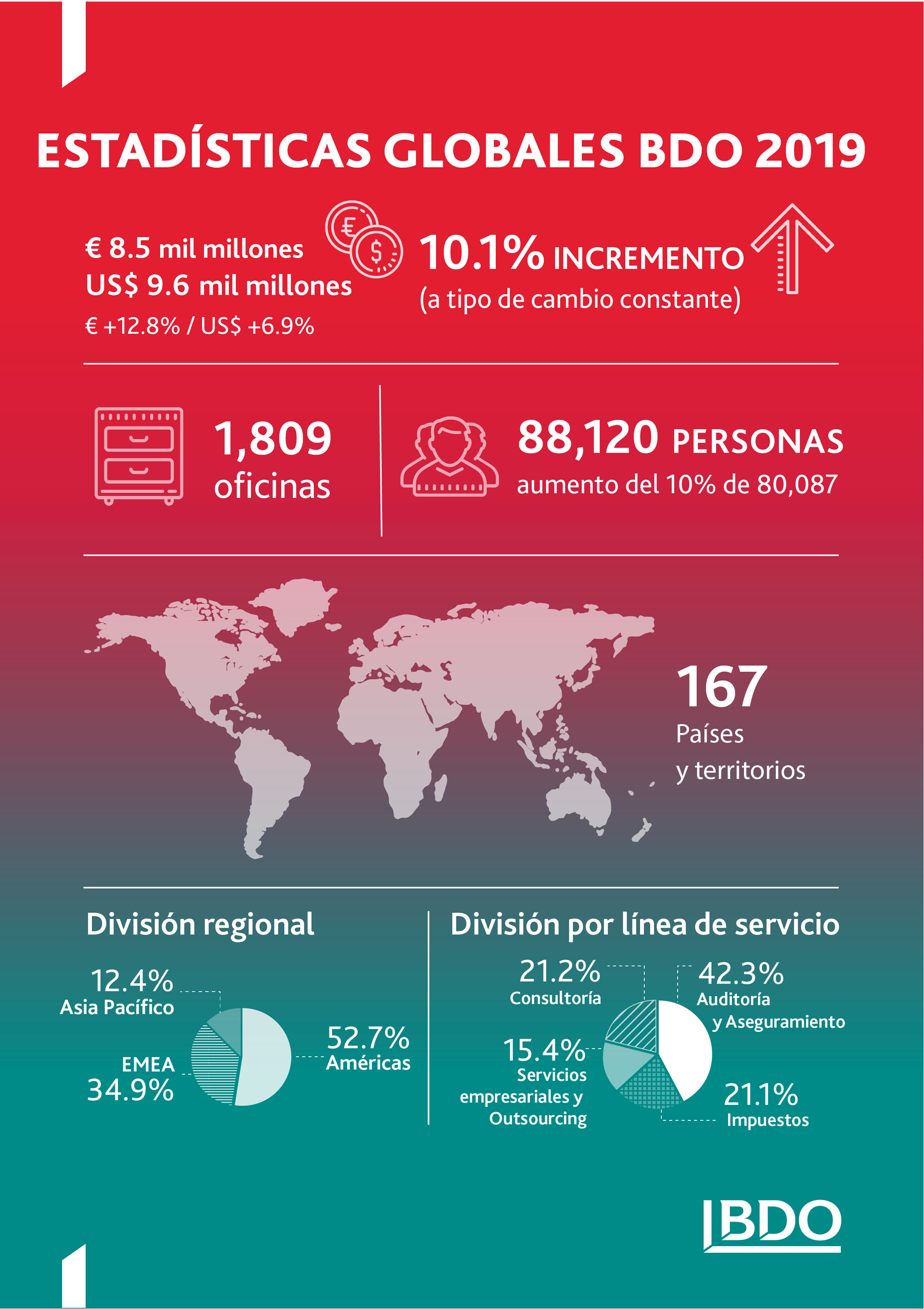 ESTADÍSTICAS GLOBALES BDO 2019

€ 8.5 mil millones
US$ 9.6 mil millones
€ +12.8% / US$ +6.9%

10.1% INCREMENTO
(a tipo de cambio constante)

1,809
oficinas

88,120 PERSONAS
aumento del 10% de 80,087

167
Países
y territorios

División regional

12.4%
Asia Pacífico

EMEA
34.9%

52.7%
Américas

División por línea de servicio

21.2%
Consultoría

42.3%
Auditoría
y Aseguramiento

15.4%
Servicios
empresariales y
Outsourcing

21.1%
Impuestos

BDO